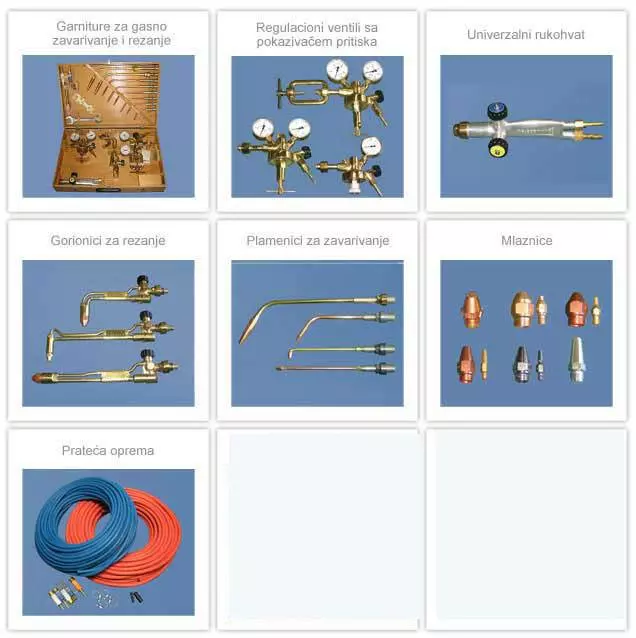 Garniture za gasno zavarivanje i rezanje

Regulacioni ventili sa pokazivačem pritiska

Univerzalni rukohvat

Gorionici za rezanje

Plamenici za zavarivanje

Mlaznice

Prateća oprema