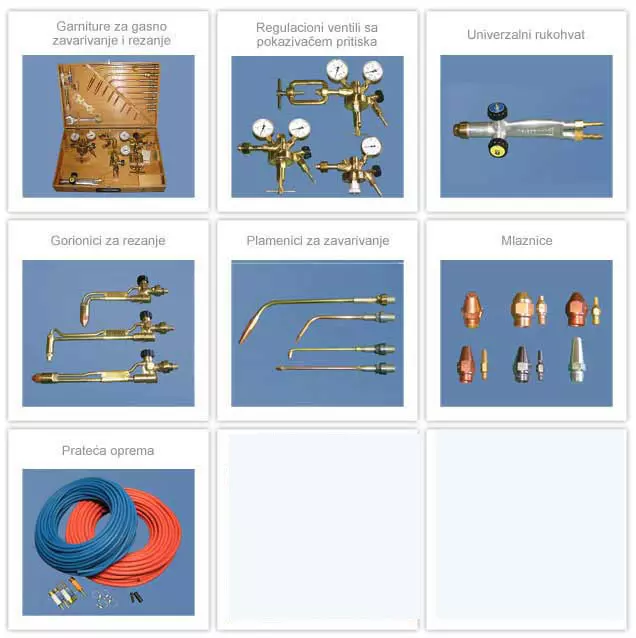 Garniture za gasno zavarivanje i rezanje

Regulacioni ventili sa pokazivačem pritiska

Univerzalni rukohvat

Gorionici za rezanje

Plamenici za zavarivanje

Mlaznice

Prateća oprema